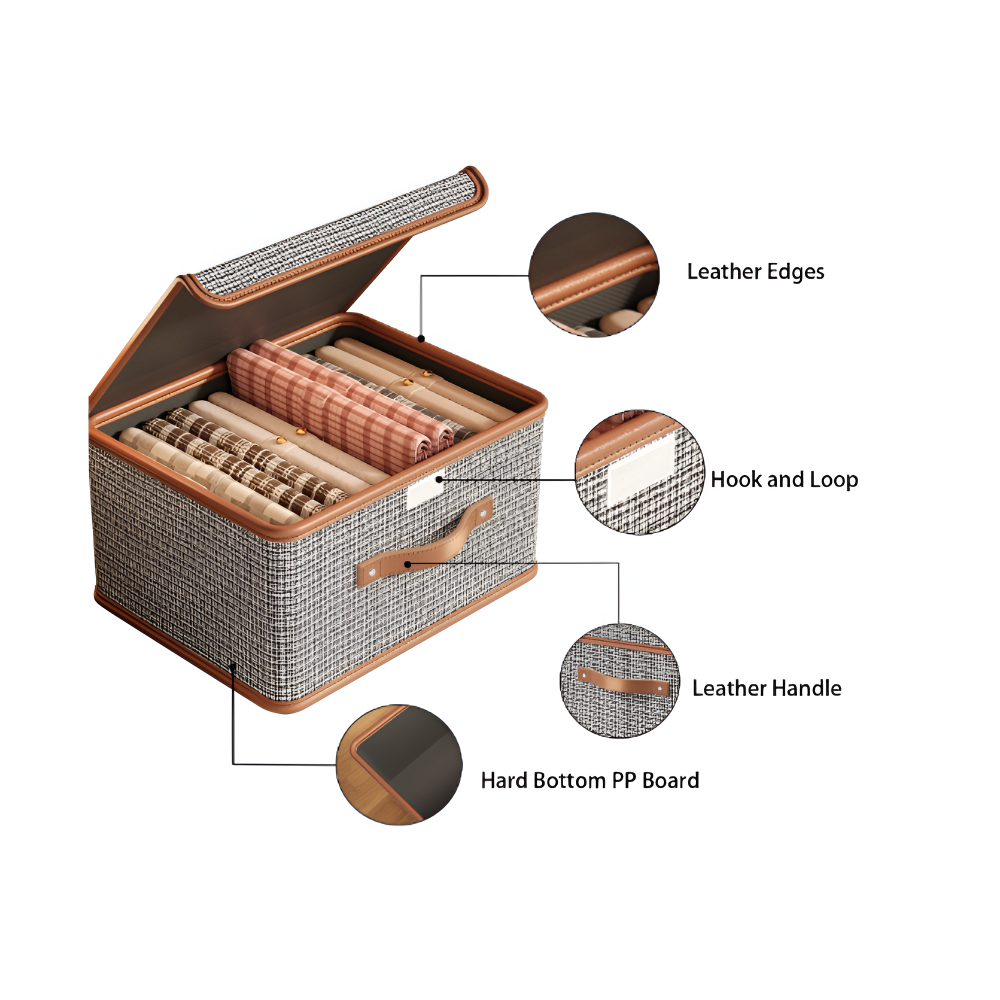 Leather Edges

Hook and Loop

Leather Handle

Hard Bottom PP Board