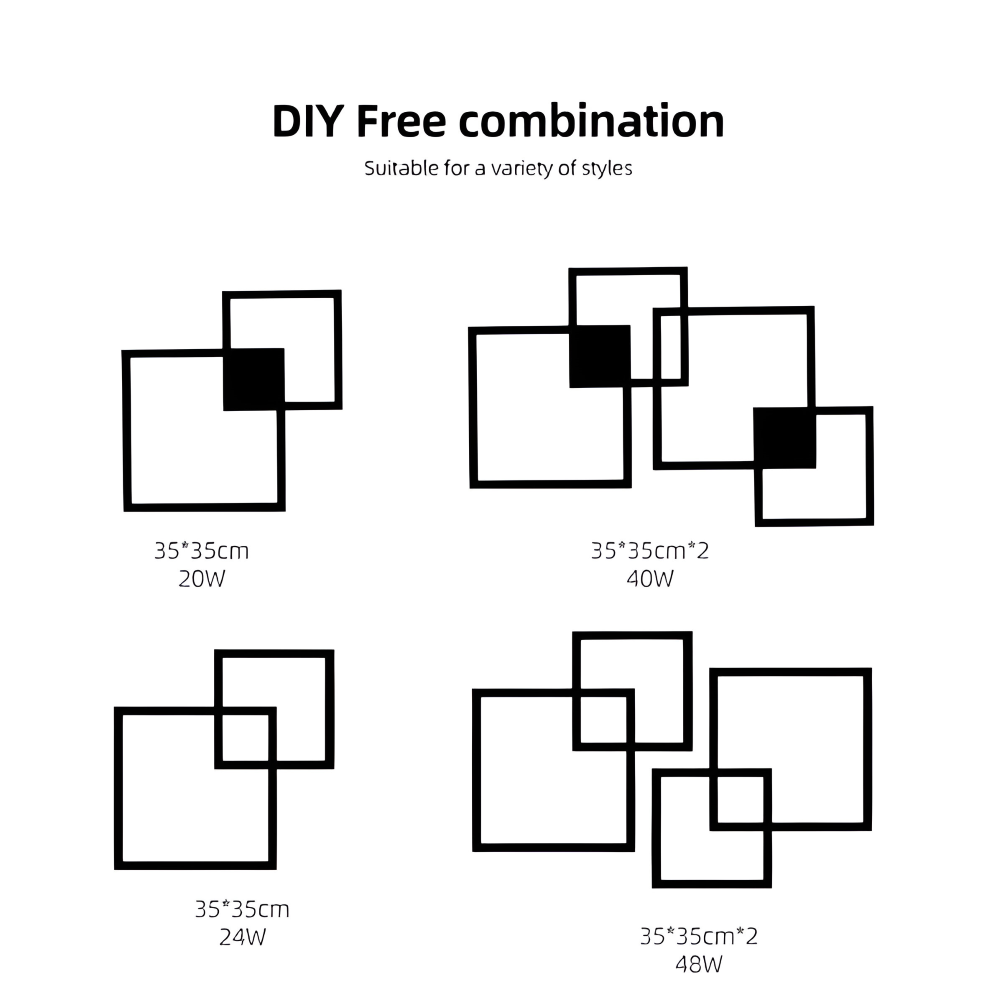 DIY Free combination

Suitable for a variety of styles

35*35cm
20W

35*35cm*2
40W

35*35cm
24W

35*35cm*2
48W