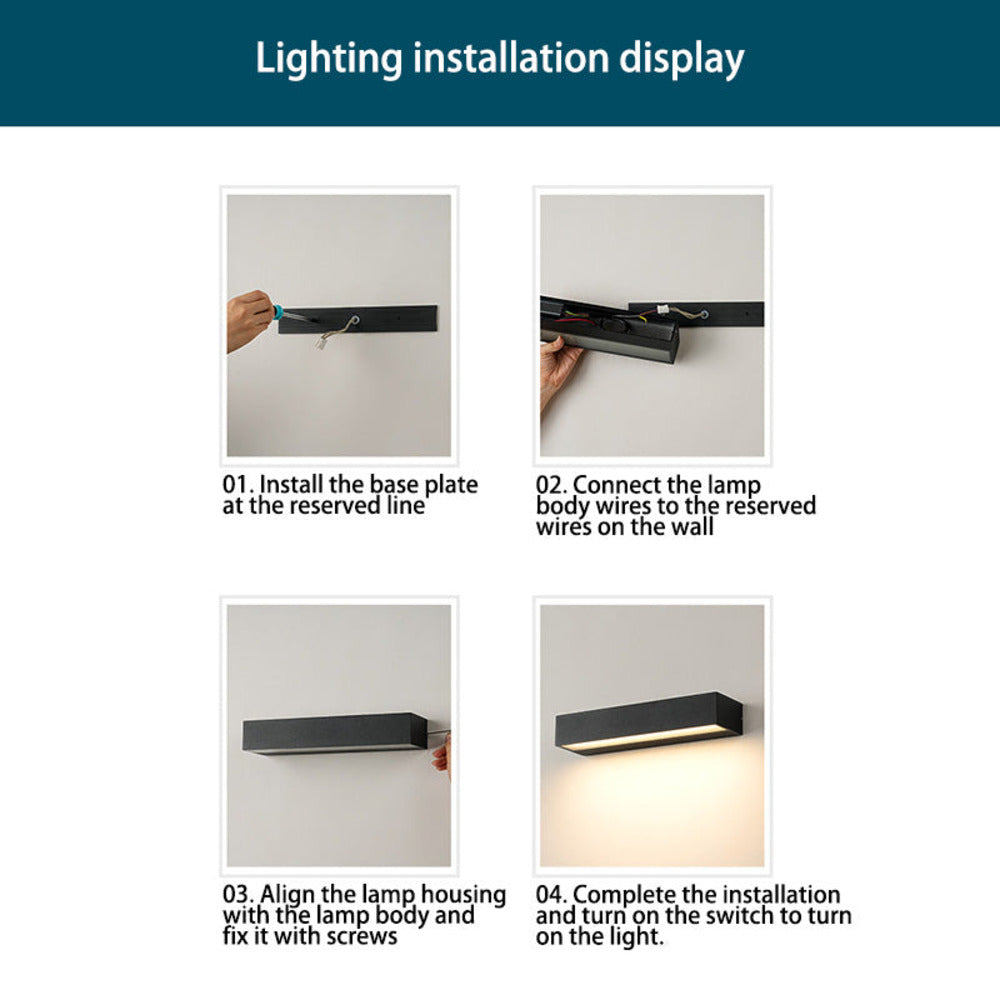 Lighting installation display

01. Install the base plate at the reserved line

02. Connect the lamp body wires to the reserved wires on the wall

03. Align the lamp housing with the lamp body and fix it with screws

04. Complete the installation and turn on the switch to turn on the light.