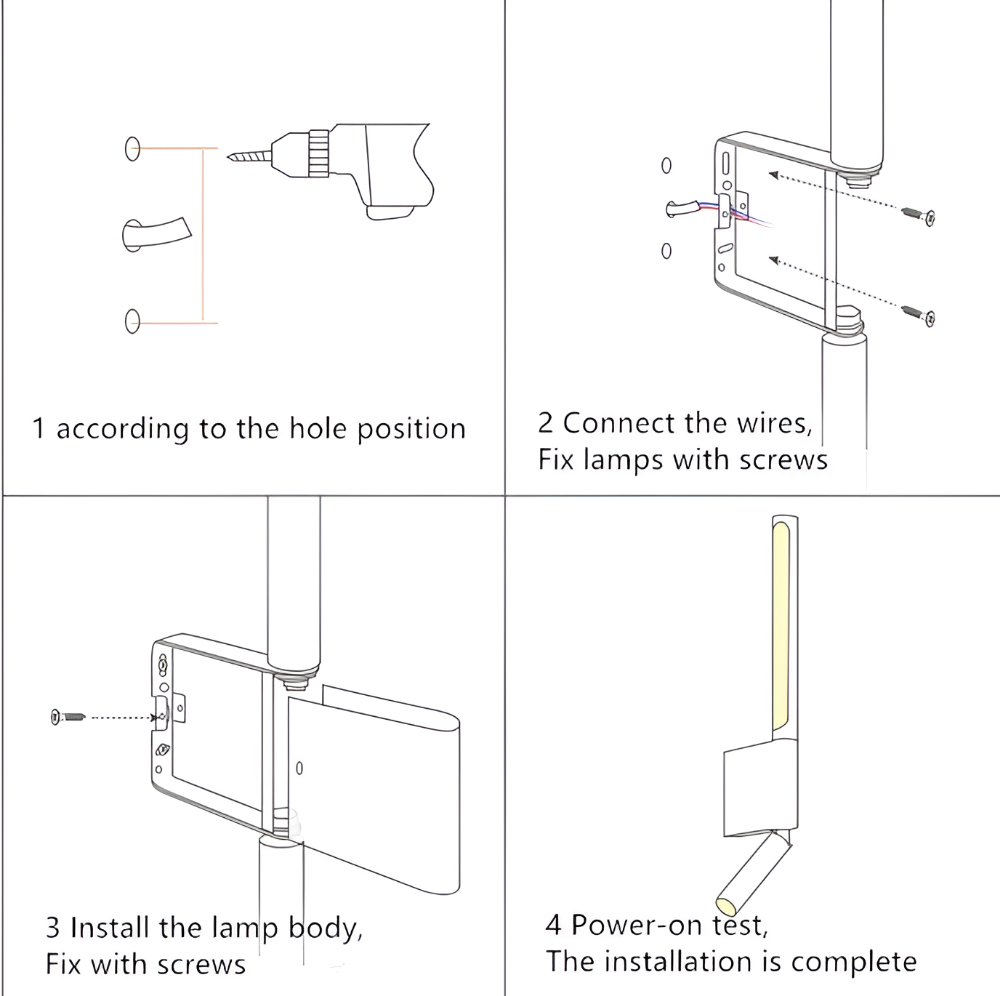 1 according to the hole position

2 Connect the wires,
Fix lamps with screws

3 Install the lamp body,
Fix with screws

4 Power-on test,
The installation is complete