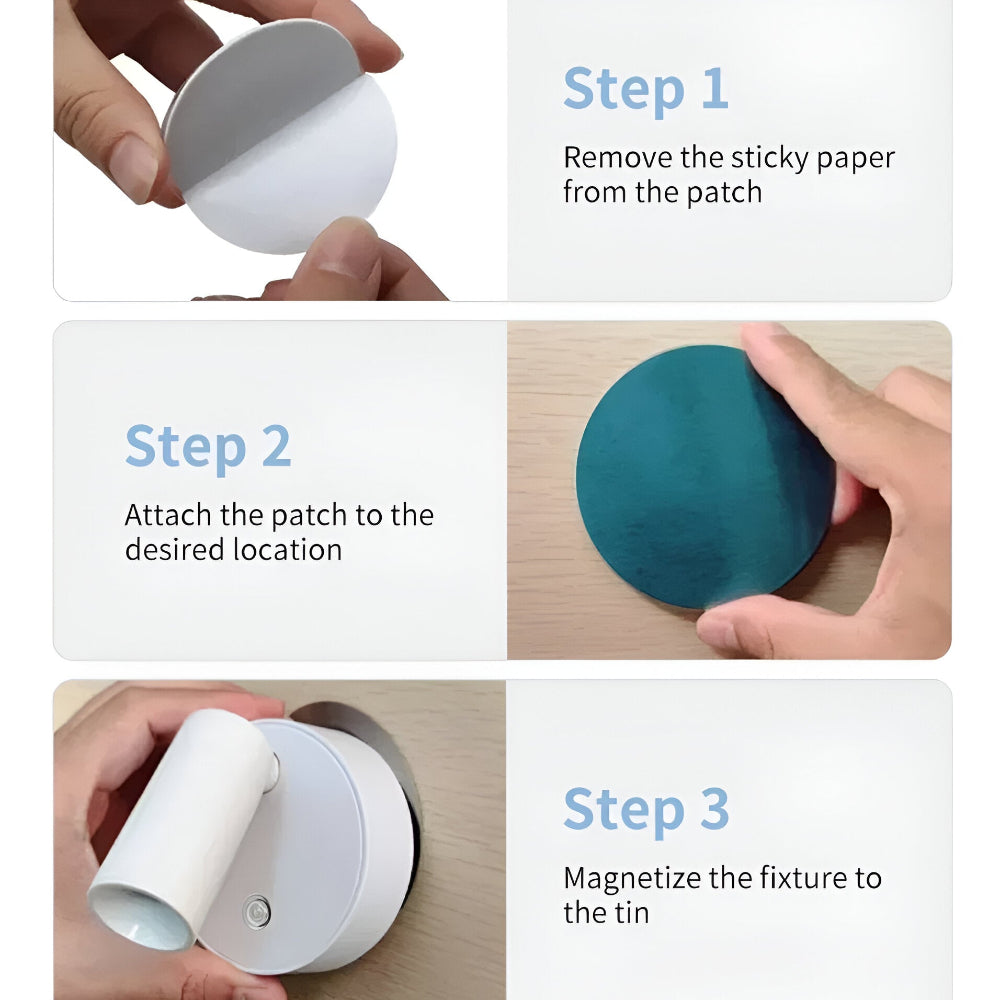 Step 1

Remove the sticky paper from the patch

Step 2

Attach the patch to the desired location

Step 3

Magnetize the fixture to the tin